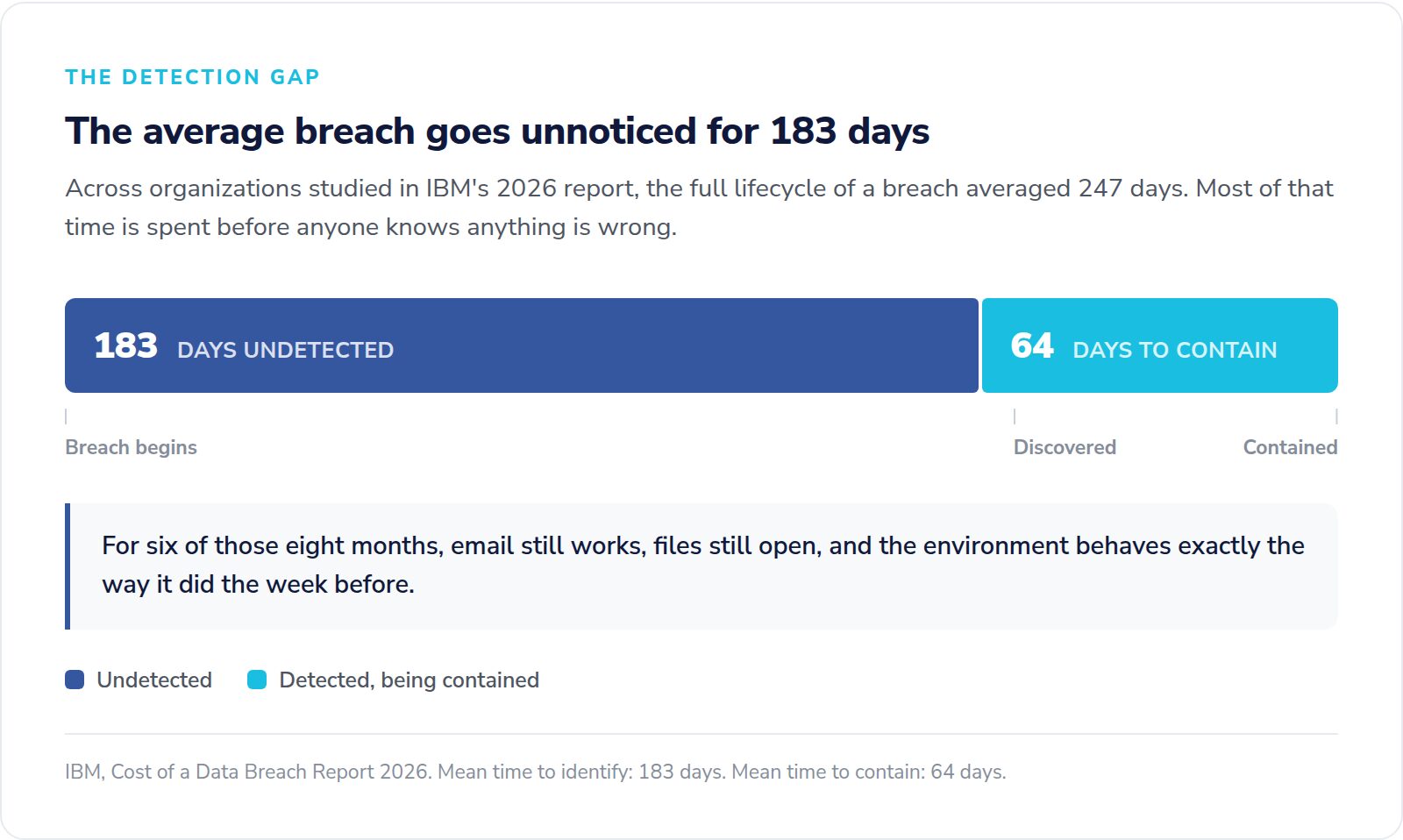 THE DETECTION GAP

The average breach goes unnoticed for 183 days

Across organizations studied in IBM's 2026 report, the full lifecycle of a breach averaged 247 days. Most of that time is spent before anyone knows anything is wrong.

183 DAYS UNDETECTED

64 DAYS TO CONTAIN

Breach begins

Discovered

Contained

For six of those eight months, email still works, files still open, and the environment behaves exactly the way it did the week before.

Undetected

Detected, being contained

IBM, Cost of a Data Breach Report 2026. Mean time to identify: 183 days. Mean time to contain: 64 days.